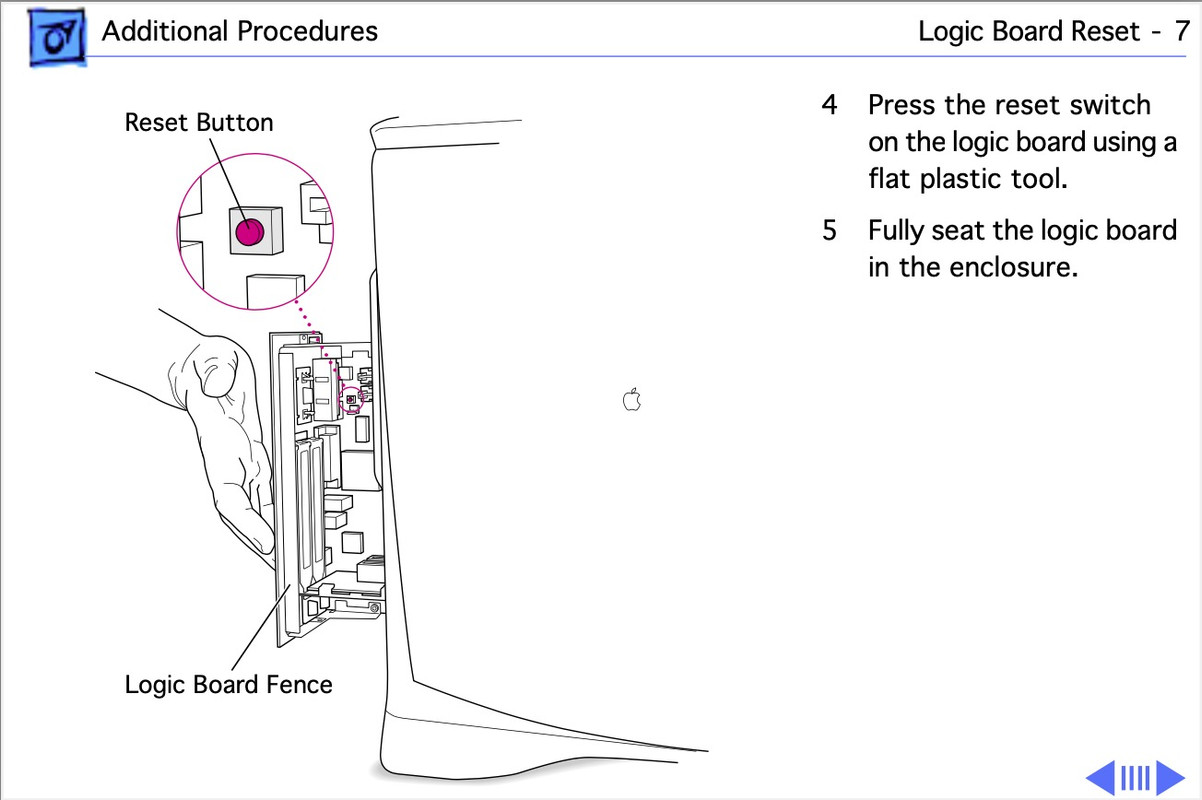 Additional Procedures

Logic Board Reset - 7

Reset Button

Logic Board Fence

4 Press the reset switch on the logic board using a flat plastic tool.

5 Fully seat the logic board in the enclosure.